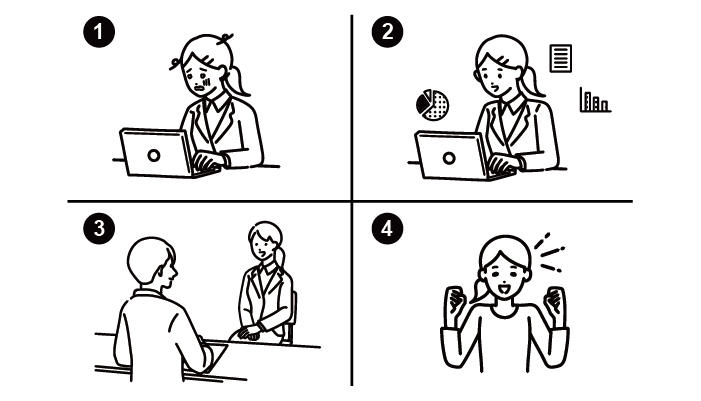 1

2

3

4